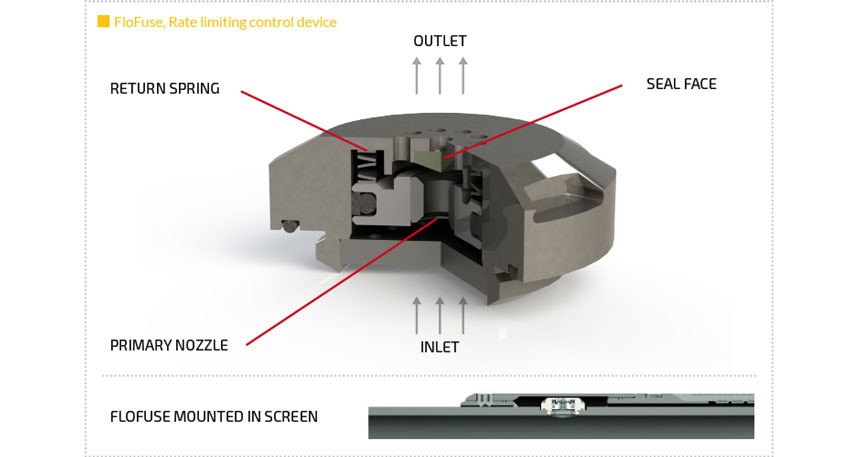 FloFuse, Rate limiting control device

OUTLET

RETURN SPRING

SEAL FACE

PRIMARY NOZZLE

INLET

FLOFUSE MOUNTED IN SCREEN